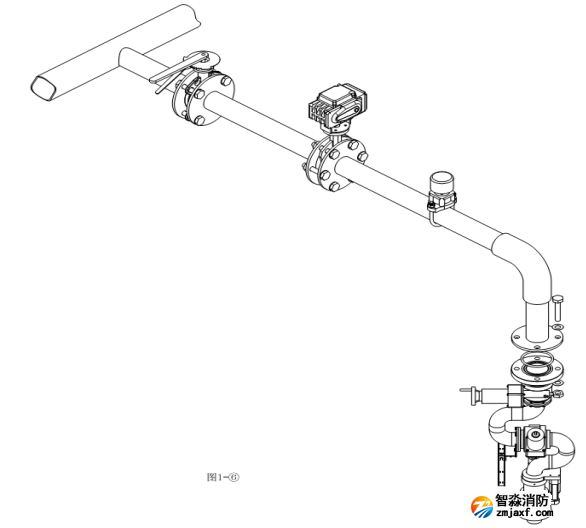 图1-⑥

智淼消防
zmjaxf.com